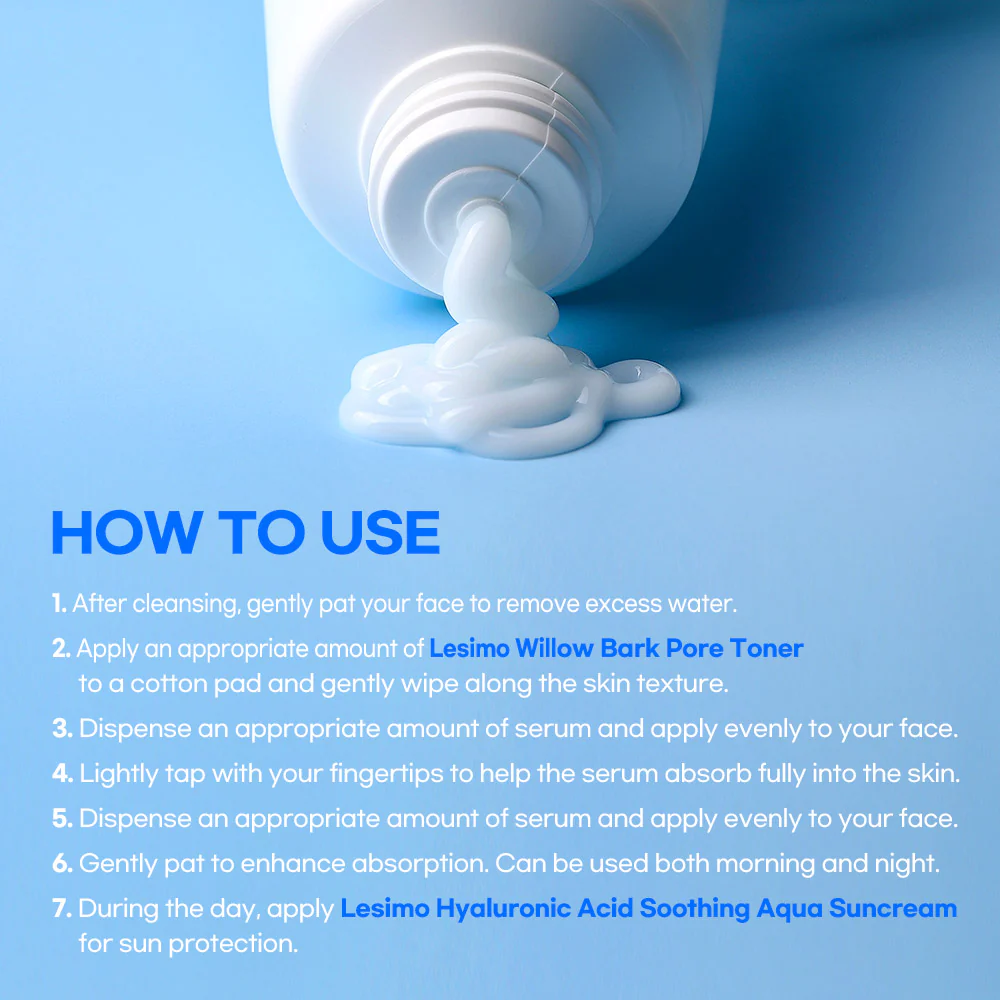 HOW TO USE

1. After cleansing, gently pat your face to remove excess water.

2. Apply an appropriate amount of Lesimo Willow Bark Pore Toner to a cotton pad and gently wipe along the skin texture.

3. Dispense an appropriate amount of serum and apply evenly to your face.

4. Lightly tap with your fingertips to help the serum absorb fully into the skin.

5. Dispense an appropriate amount of serum and apply evenly to your face.

6. Gently pat to enhance absorption. Can be used both morning and night.

7. During the day, apply Lesimo Hyaluronic Acid Soothing Aqua Suncream for sun protection.